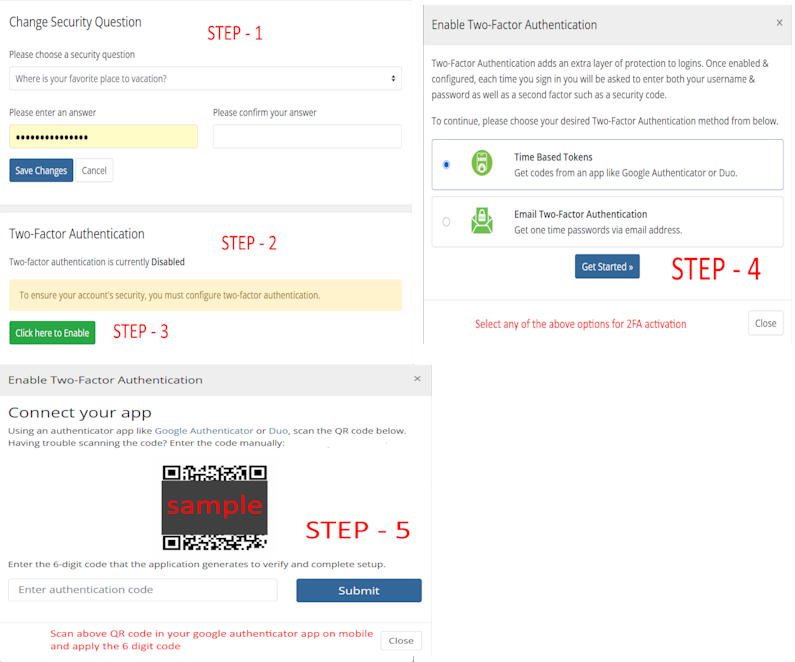 Change Security Question

STEP - 1

Please choose a security question

Where is your favorite place to vacation?

Please enter an answer

•••••••••••••••

Please confirm your answer

Save Changes

Cancel

Two-Factor Authentication

STEP - 2

Two-factor authentication is currently Disabled

To ensure your account's security, you must configure two-factor authentication.

Click here to Enable

STEP - 3

Enable Two-Factor Authentication

×

Two-Factor Authentication adds an extra layer of protection to logins. Once enabled & configured, each time you sign in you will be asked to enter both your username & password as well as a second factor such as a security code.

To continue, please choose your desired Two-Factor Authentication method from below.

Time Based Tokens
Get codes from an app like Google Authenticator or Duo.

Email Two-Factor Authentication
Get one time passwords via email address.

Get Started »

STEP - 4

Select any of the above options for 2FA activation

Close

Enable Two-Factor Authentication

×

Connect your app

Using an authenticator app like Google Authenticator or Duo, scan the QR code below. Having trouble scanning the code? Enter the code manually:

sample

STEP - 5

Enter the 6-digit code that the application generates to verify and complete setup.

Enter authentication code

Submit

Scan above QR code in your google authenticator app on mobile and apply the 6 digit code

Close